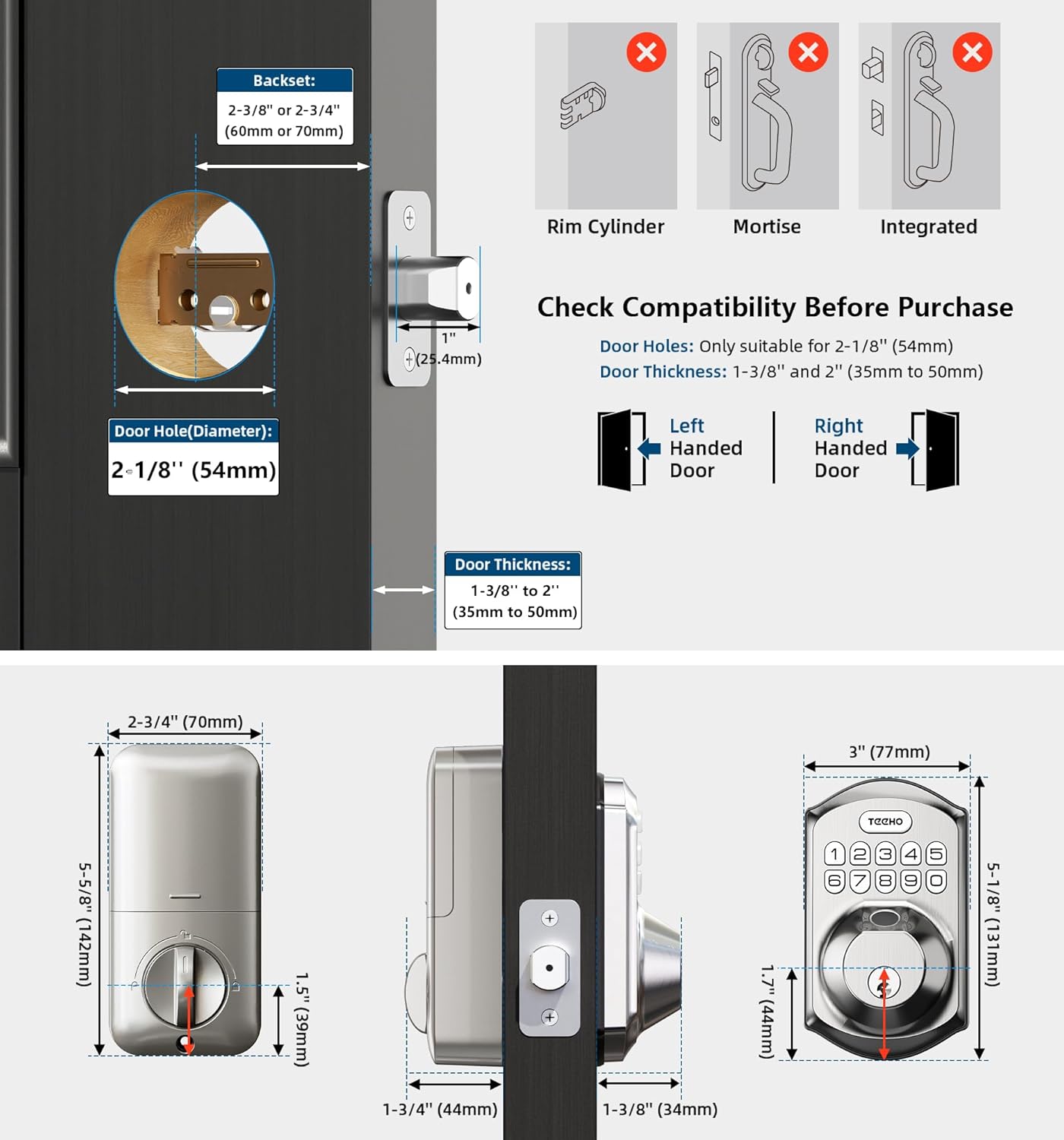 Backset:
2-3/8'' or 2-3/4''
(60mm or 70mm)

1''
(25.4mm)

Door Hole(Diameter):
2-1/8'' (54mm)

Door Thickness:
1-3/8'' to 2''
(35mm to 50mm)

Rim Cylinder

Mortise

Integrated

Check Compatibility Before Purchase

Door Holes: Only suitable for 2-1/8'' (54mm)
Door Thickness: 1-3/8'' and 2'' (35mm to 50mm)

Left Handed Door

Right Handed Door

2-3/4'' (70mm)

5-5/8'' (142mm)

1.5'' (39mm)

1-3/4'' (44mm)

1-3/8'' (34mm)

3'' (77mm)

TEEHO

1 2 3 4 5
6 7 8 9 0

5-1/8'' (131mm)

1.7'' (44mm)