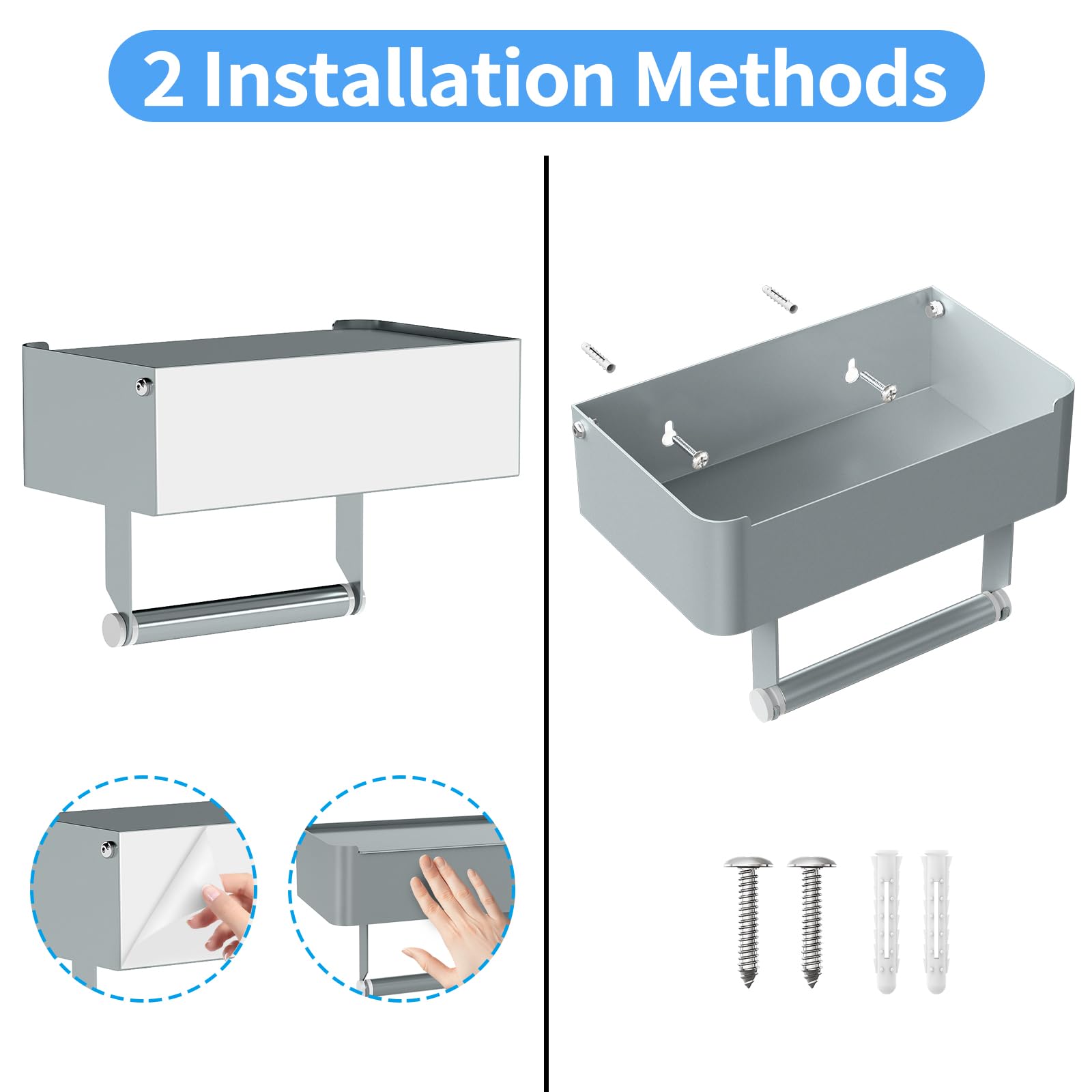 2 Installation Methods