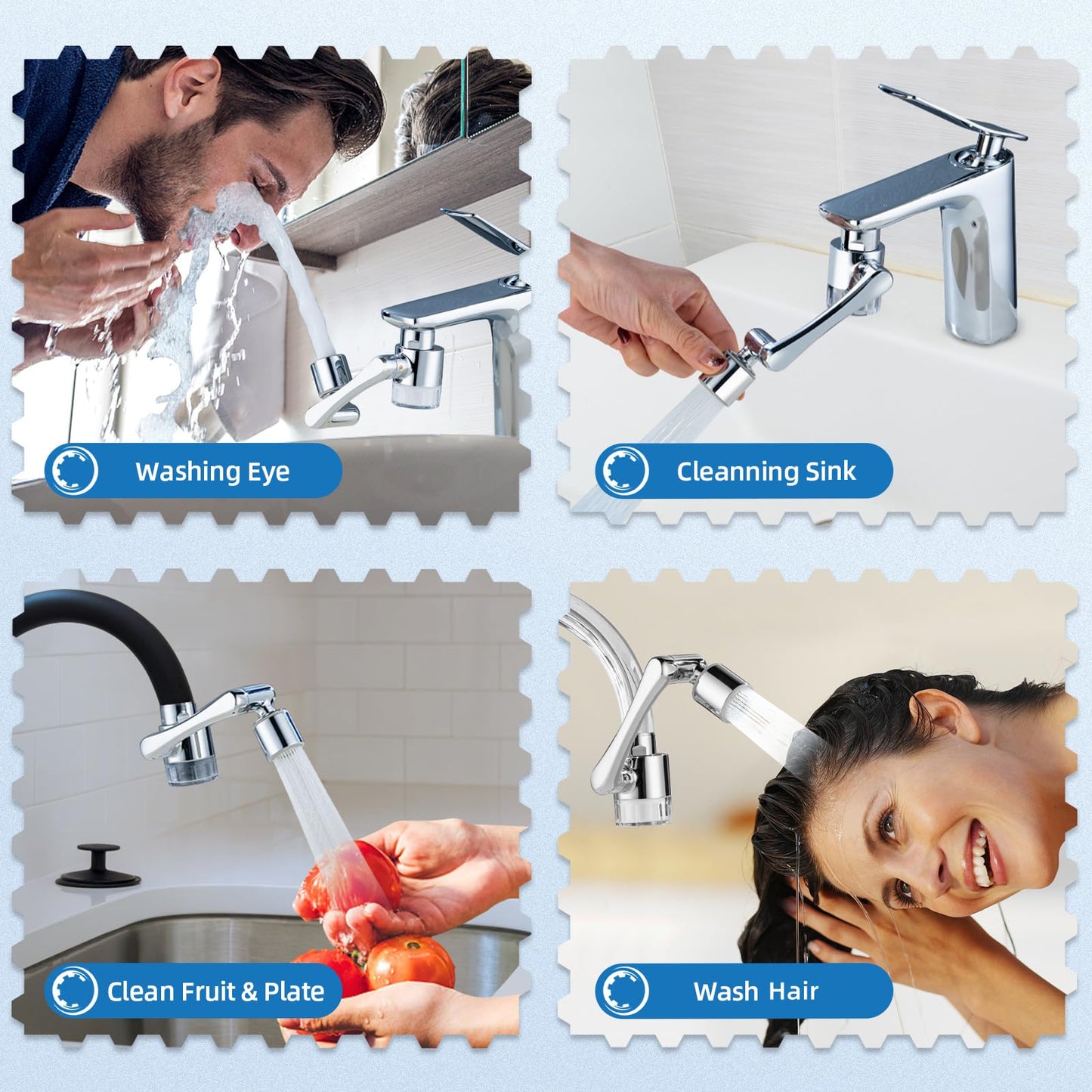 Washing Eye

Cleanning Sink

Clean Fruit & Plate

Wash Hair