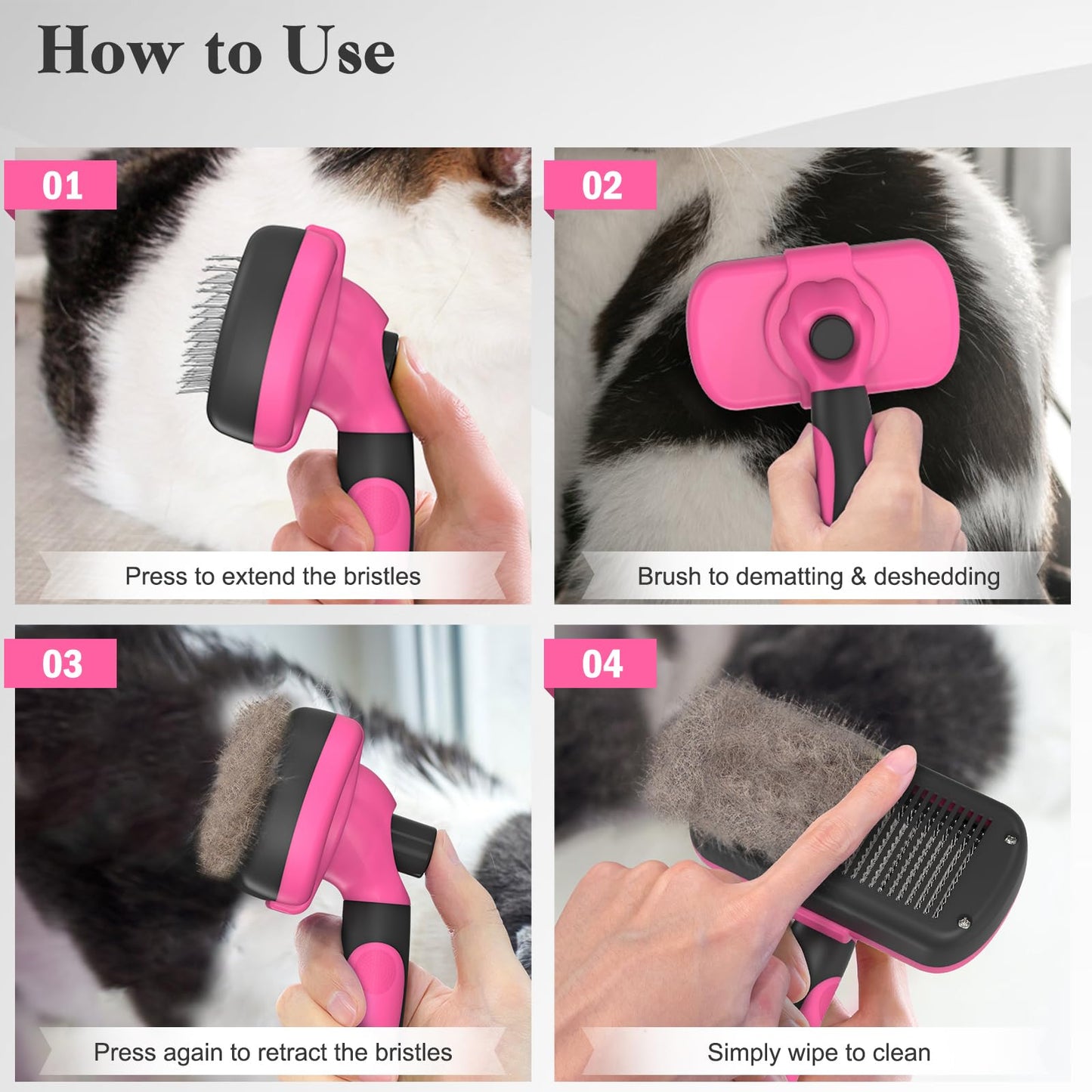 How to Use

01

Press to extend the bristles

02

Brush to dematting & deshedding

03

Press again to retract the bristles

04

Simply wipe to clean