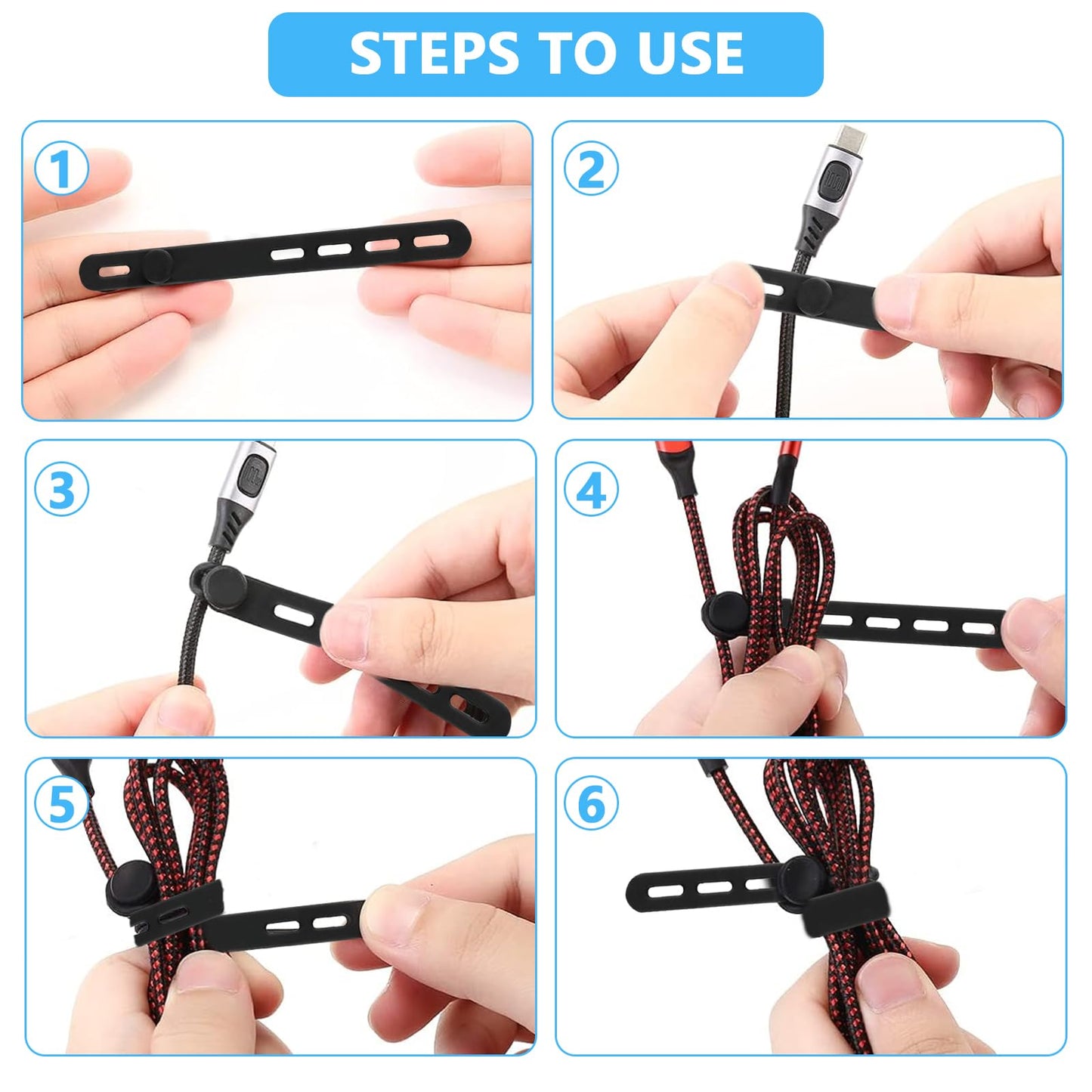 STEPS TO USE

1

2

3

4

5

6