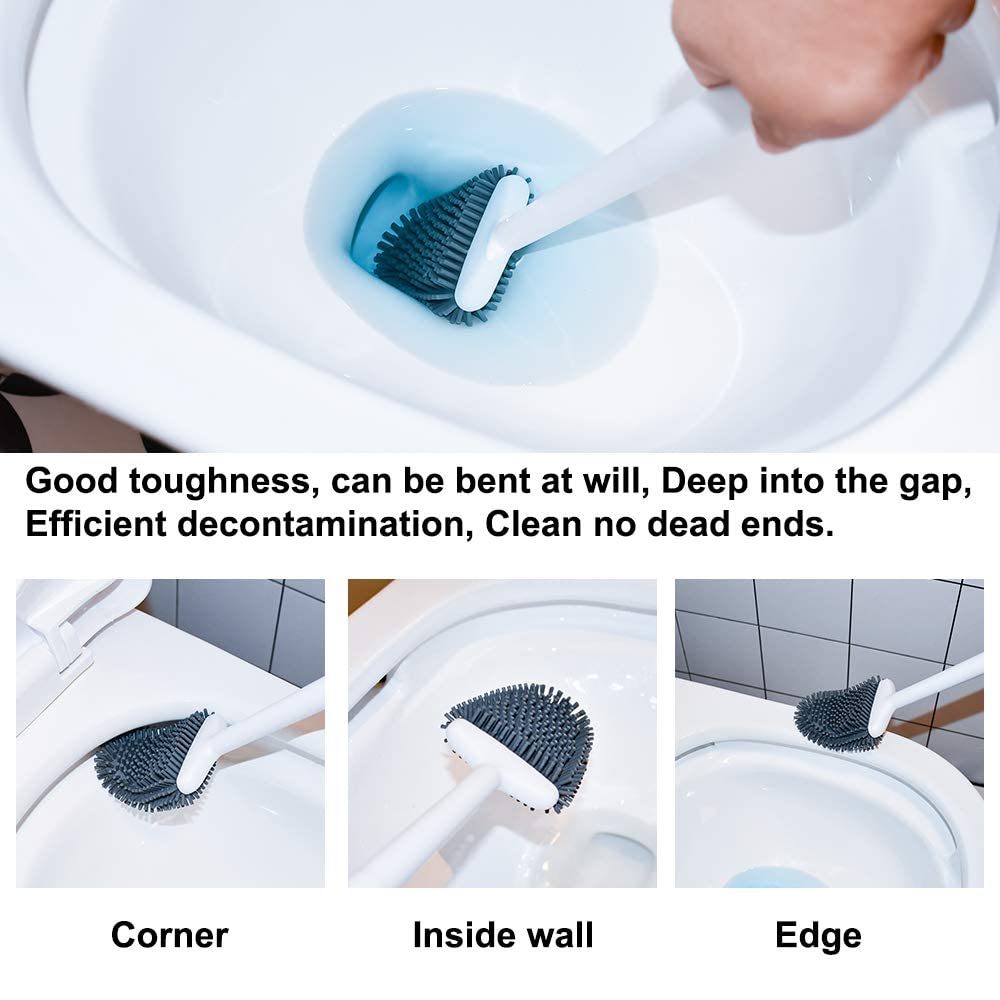 Good toughness, can be bent at will, Deep into the gap, Efficient decontamination, Clean no dead ends.

Corner

Inside wall

Edge