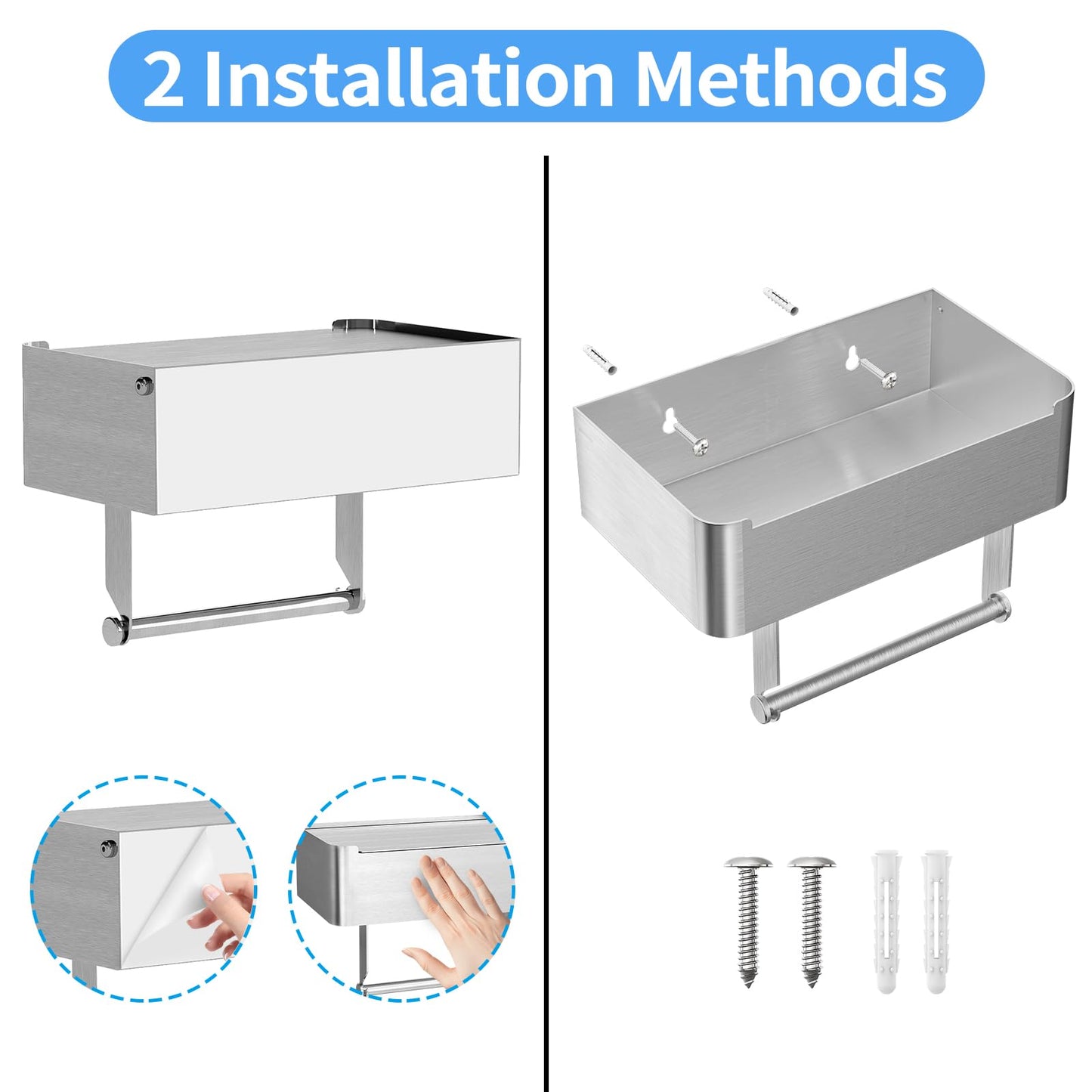 2 Installation Methods